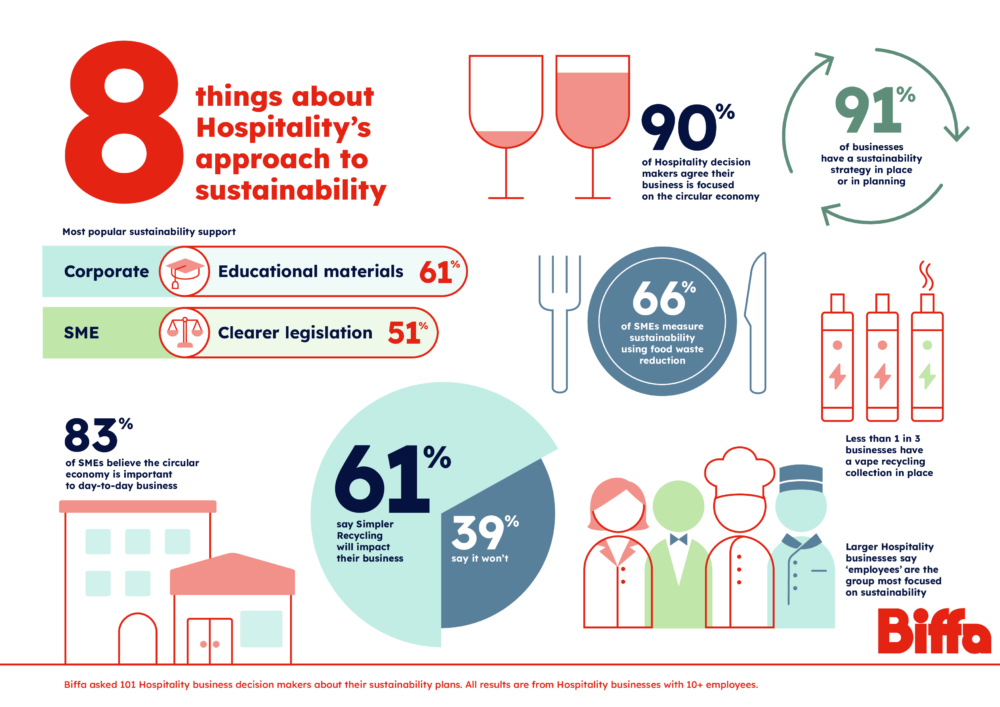 8 things about Hospitality's approach to sustainability

90% of Hospitality decision makers agree their business is focused on the circular economy

91% of businesses have a sustainability strategy in place or in planning

Most popular sustainability support

Corporate Educational materials 61%

SME Clearer legislation 51%

66% of SMEs measure sustainability using food waste reduction

Less than 1 in 3 businesses have a vape recycling collection in place

83% of SMEs believe the circular economy is important to day-to-day business

61% say Simpler Recycling will impact their business

39% say it won't

Larger Hospitality businesses say 'employees' are the group most focused on sustainability

Biffa

Biffa asked 101 Hospitality business decision makers about their sustainability plans. All results are from Hospitality businesses with 10+ employees.